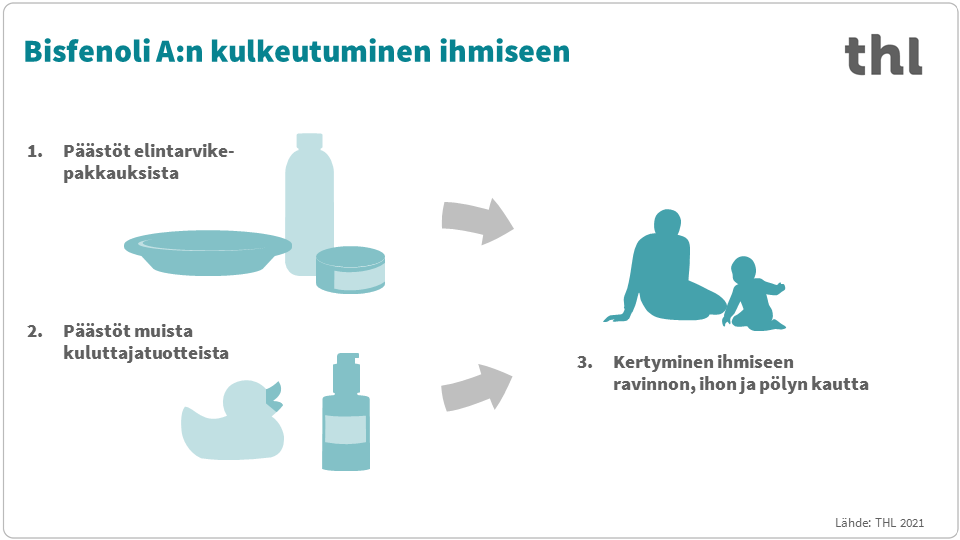 Bisfenoli A:n kulkeutuminen ihmiseen

thl

1. Päästöt elintarvikepakkauksista

2. Päästöt muista kuluttajatuotteista

3. Kertyminen ihmiseen ravinnon, ihon ja pölyn kautta

Lähde: THL 2021